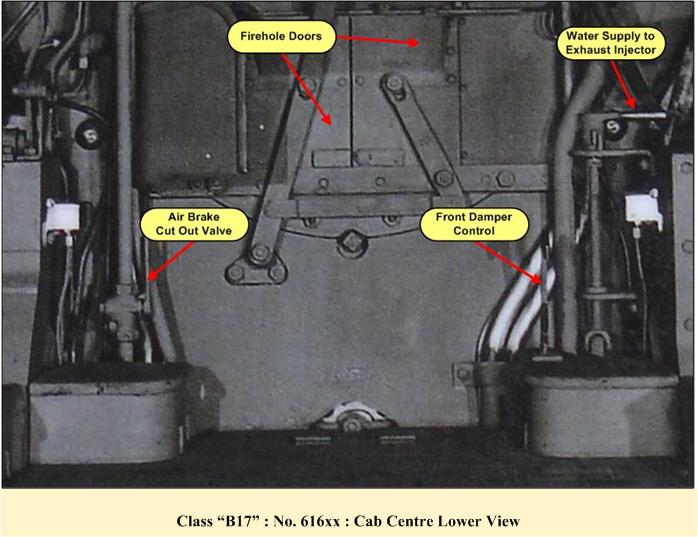 Firehole Doors

Water Supply to Exhaust Injector

S

S

Air Brake Cut Out Valve

Front Damper Control

Class “B17” : No. 616xx : Cab Centre Lower View